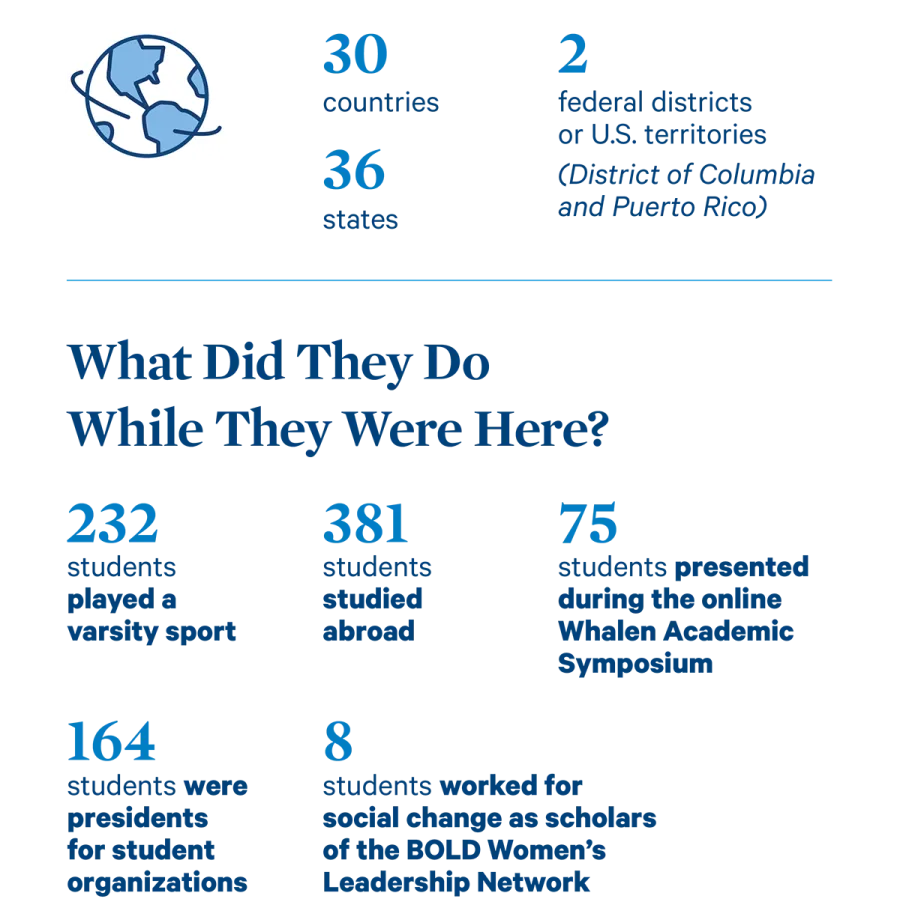 30
countries

36
states

2
federal districts or U.S. territories
(District of Columbia and Puerto Rico)

What Did They Do While They Were Here?

232
students played a varsity sport

381
students studied abroad

75
students presented during the online Whalen Academic Symposium

164
students were presidents for student organizations

8
students worked for social change as scholars of the BOLD Women's Leadership Network